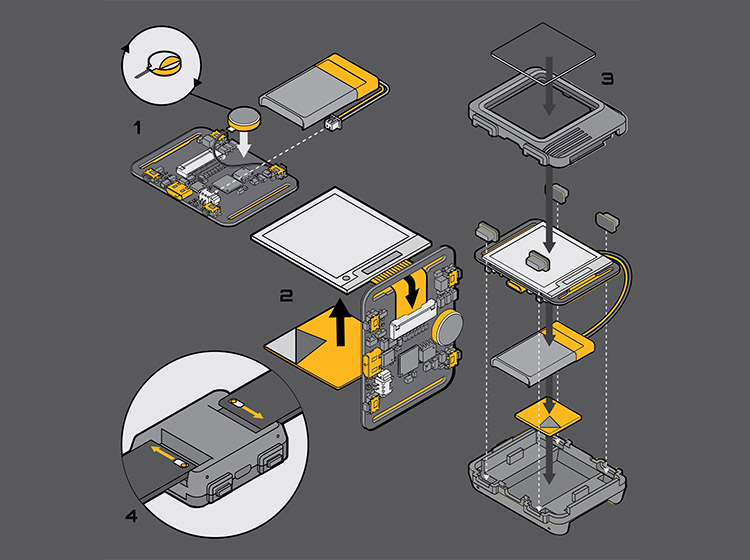 1

2

3

4